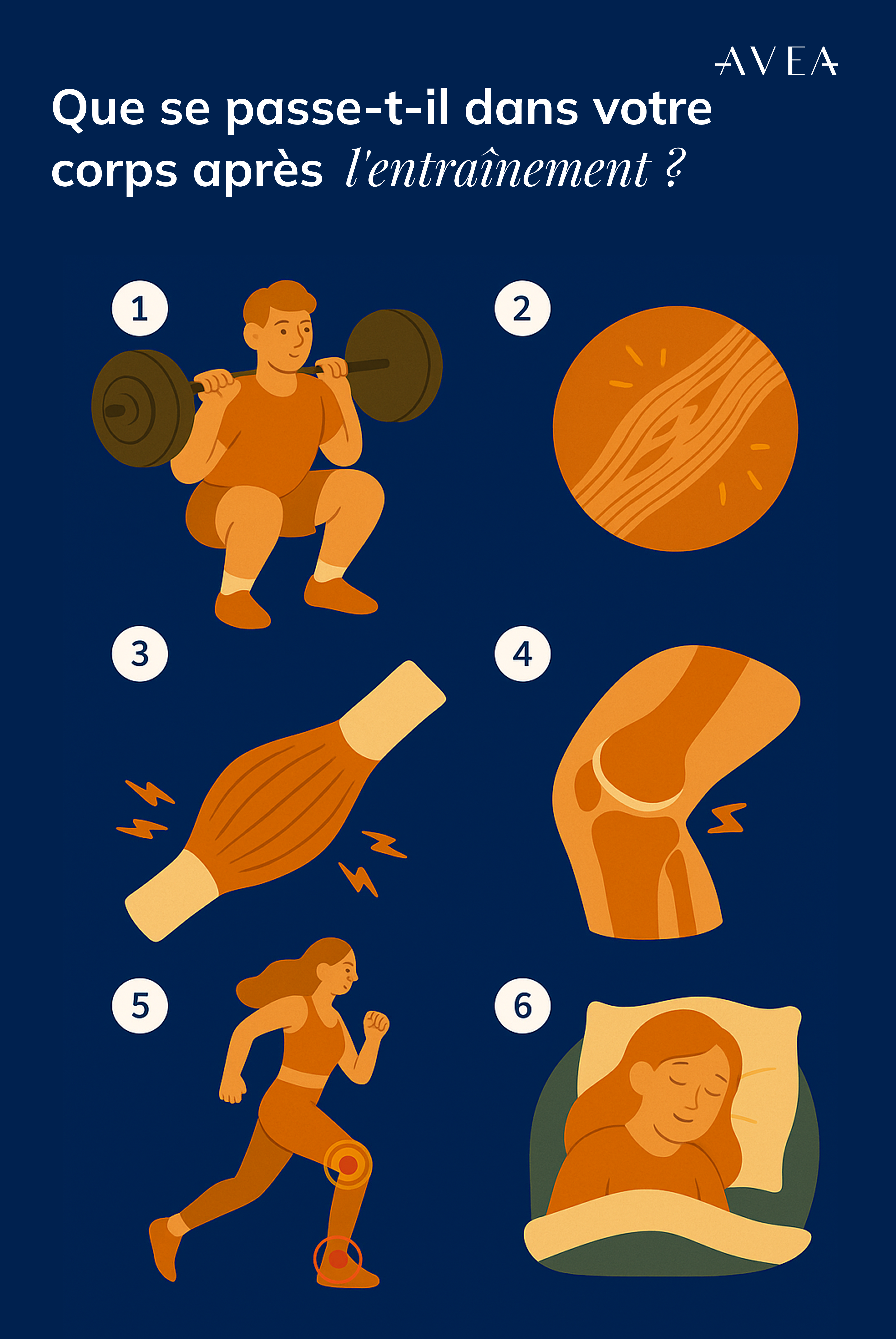 AVEA

Que se passe-t-il dans votre corps après l'entraînement ?

1

2

3

4

5

6